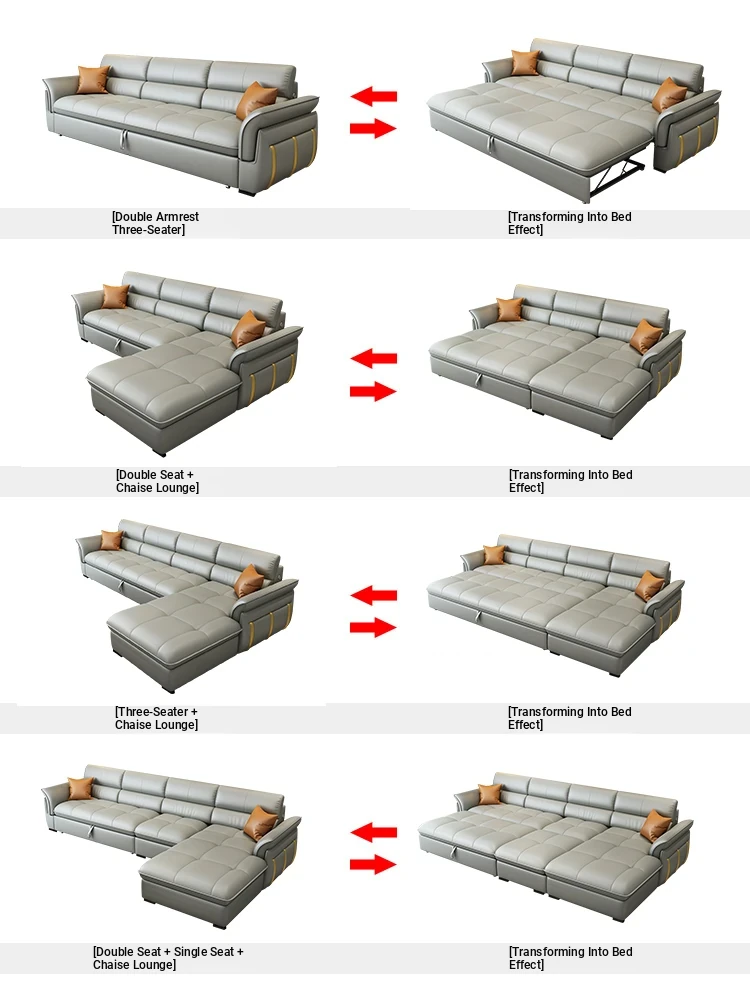 [Double Armrest Three-Seater]

[Transforming Into Bed Effect]

[Double Seat + Chaise Lounge]

[Transforming Into Bed Effect]

[Three-Seater + Chaise Lounge]

[Transforming Into Bed Effect]

[Double Seat + Single Seat + Chaise Lounge]

[Transforming Into Bed Effect]