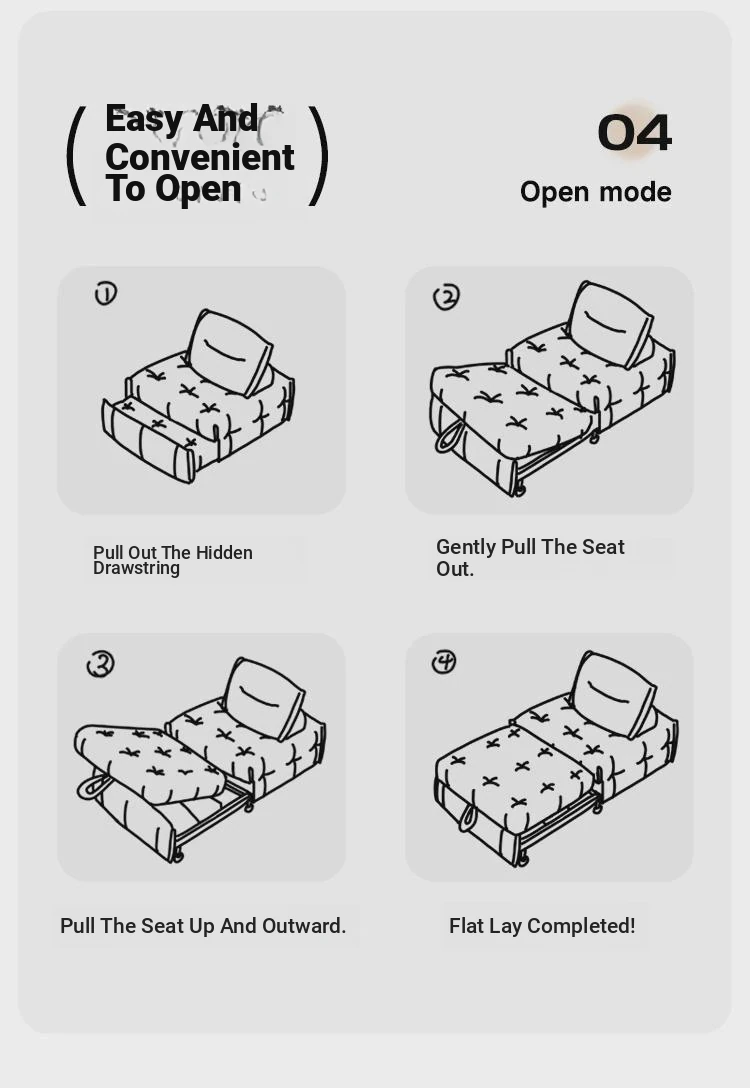 ( Easy And Convenient To Open )

04
Open mode

①
Pull Out The Hidden Drawstring

②
Gently Pull The Seat Out.

③
Pull The Seat Up And Outward.

④
Flat Lay Completed!