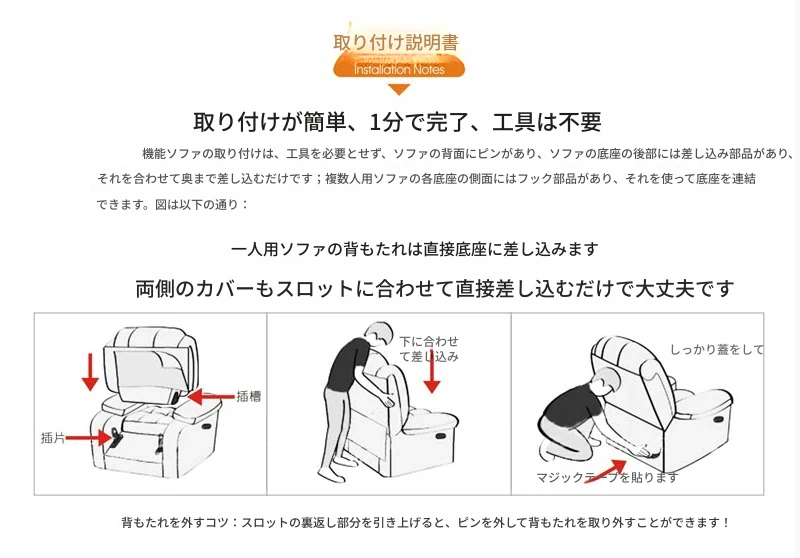 取り付け説明書
Installation Notes

取り付けが簡単、1分で完了、工具は不要

機能ソファの取り付けは、工具を必要とせず、ソファの背面にピンがあり、ソファの底座の後部には差し込み部品があり、それを合わせて奥まで差し込むだけです；複数人用ソファの各底座の側面にはフック部品があり、それを使って底座を連結できます。図は以下の通り：

一人用ソファの背もたれは直接底座に差し込みます

両側のカバーもスロットに合わせて直接差し込むだけで大丈夫です

插槽

插片

下に合わせて差し込み

しっかり蓋をして

マジックテープを貼ります

背もたれを外すコツ：スロットの裏返し部分を引き上げると、ピンを外して背もたれを取り外すことができます！