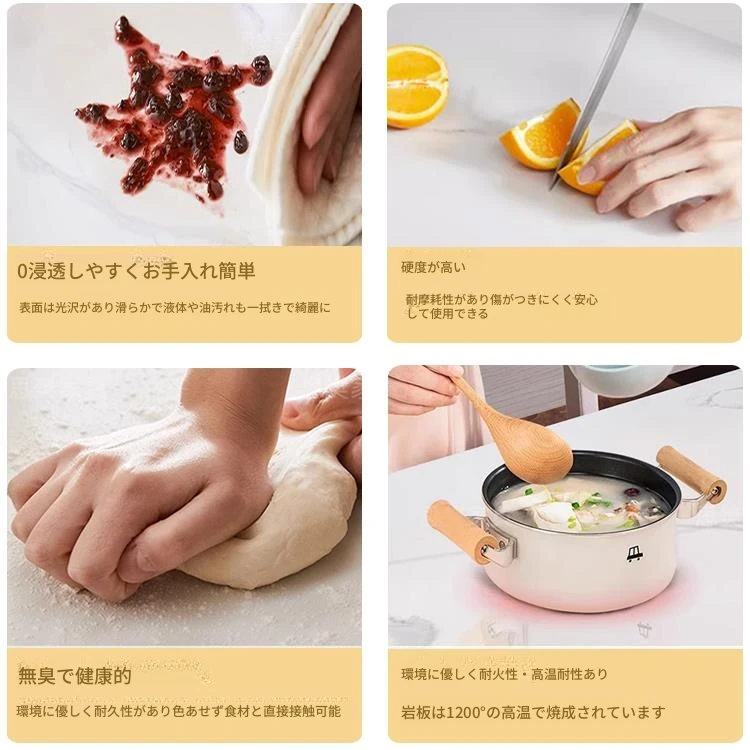 0浸透しやすくお手入れ簡単

表面は光沢があり滑らかで液体や油汚れも一拭きで綺麗に

硬度が高い

耐摩耗性があり傷がつきにくく安心して使用できる

無臭で健康的

環境に優しく耐久性があり色あせず食材と直接接触可能

環境に優しく耐火性・高温耐性あり

岩板は1200°の高温で焼成されています