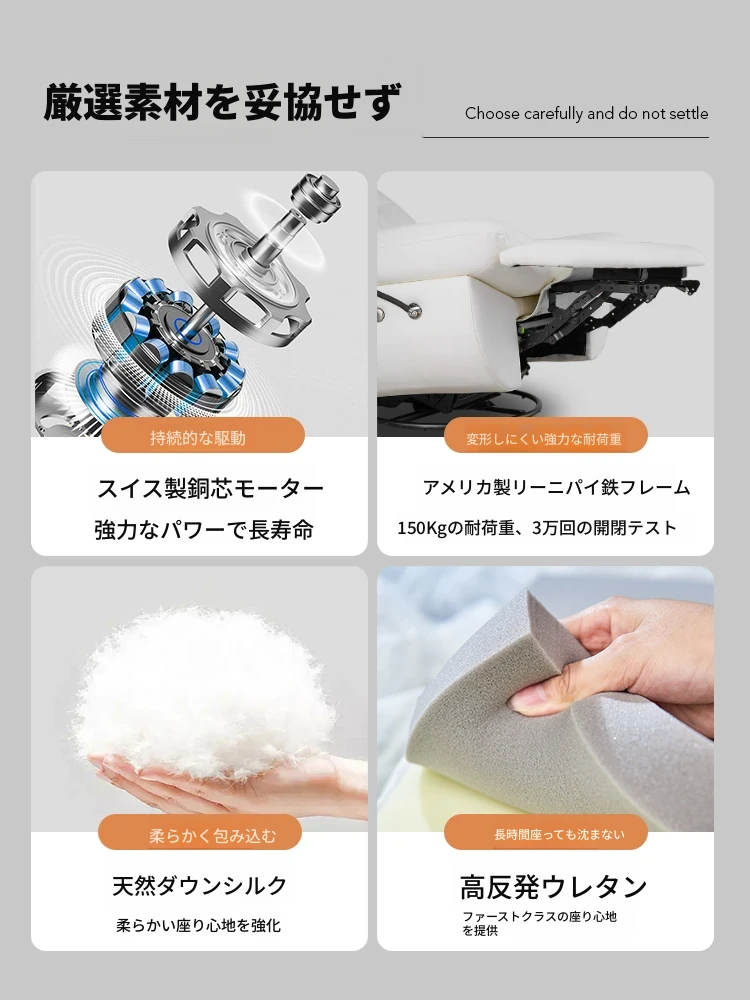 厳選素材を妥協せず

Choose carefully and do not settle

持続的な駆動

スイス製銅芯モーター

強力なパワーで長寿命

変形しにくい強力な耐荷重

アメリカ製リーニパイ鉄フレーム

150Kgの耐荷重、3万回の開閉テスト

柔らかく包み込む

天然ダウンシルク

柔らかい座り心地を強化

長時間座っても沈まない

高反発ウレタン

ファーストクラスの座り心地を提供