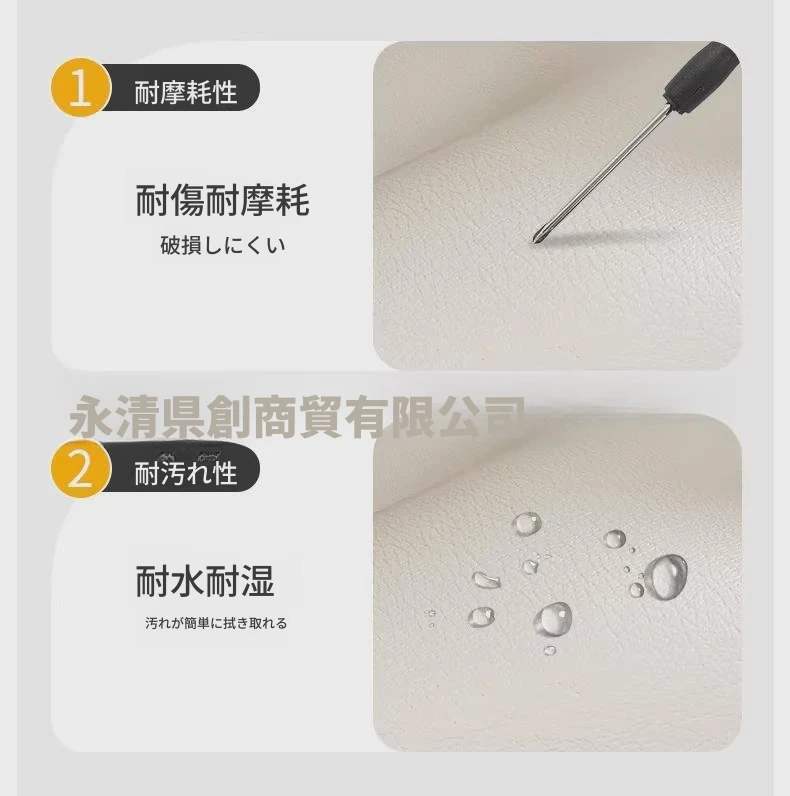 1 耐摩耗性

耐傷耐摩耗

破損しにくい

永清県創商貿有限公司

2 耐汚れ性

耐水耐湿

汚れが簡単に拭き取れる